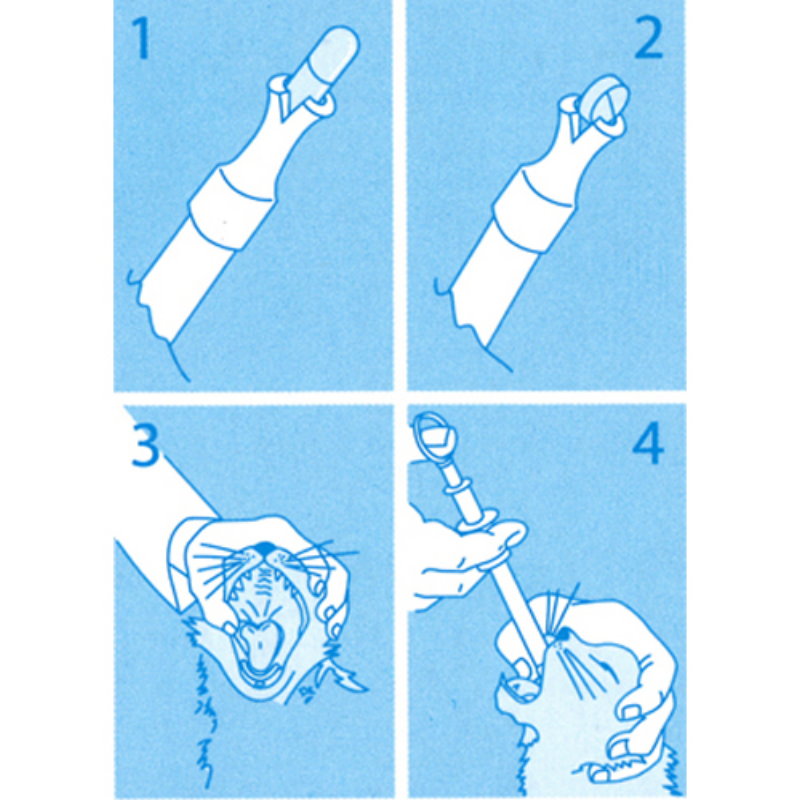 1

2

3

4